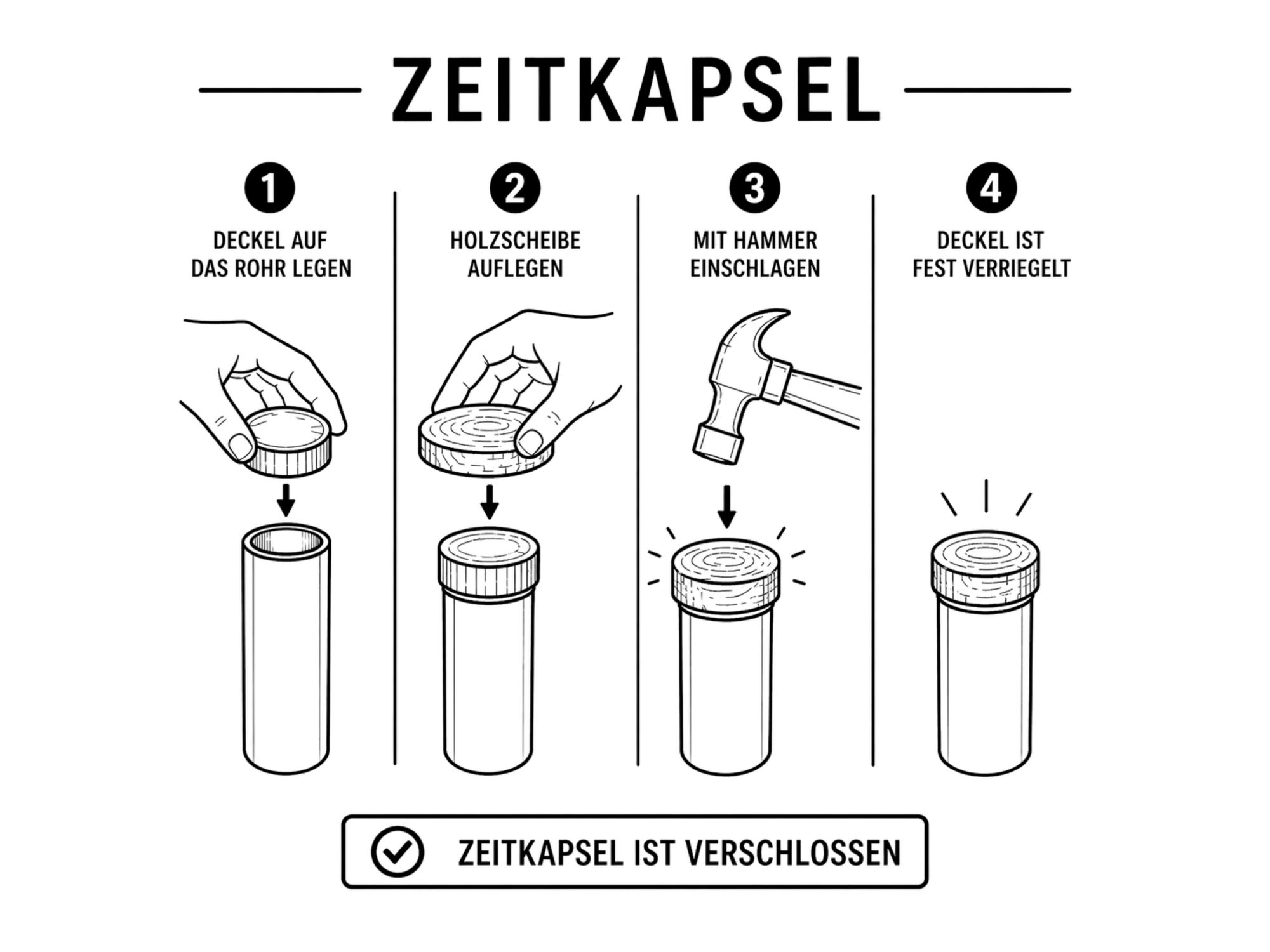 ZEITKAPSEL

1
DECKEL AUF DAS ROHR LEGEN

2
HOLZSCHEIBE AUFLEGEN

3
MIT HAMMER EINSCHLAGEN

4
DECKEL IST FEST VERRIEGELT

ZEITKAPSEL IST VERSCHLOSSEN